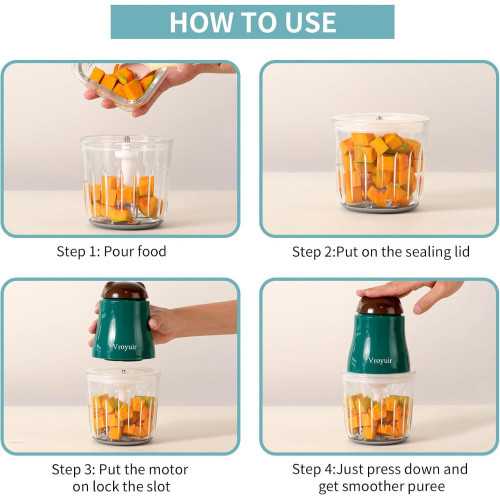 HOW TO USE

Step 1: Pour food

Step 2:Put on the sealing lid

Vroyuir

Step 3: Put the motor on lock the slot

Vroyuir

Step 4:Just press down and get smoother puree