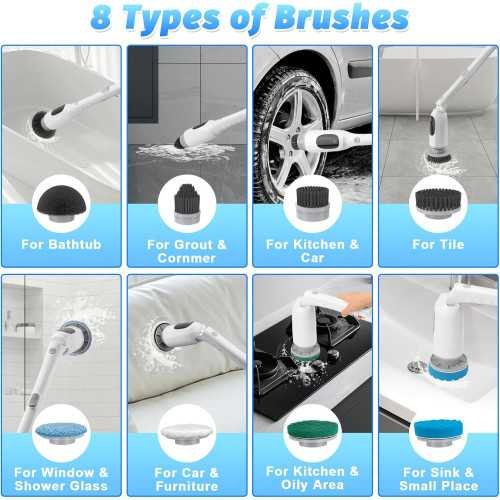 8 Types of Brushes

For Bathtub

For Grout & Cornmer

For Kitchen & Car

For Tile

For Window & Shower Glass

For Car & Furniture

For Kitchen & Oily Area

For Sink & Small Place