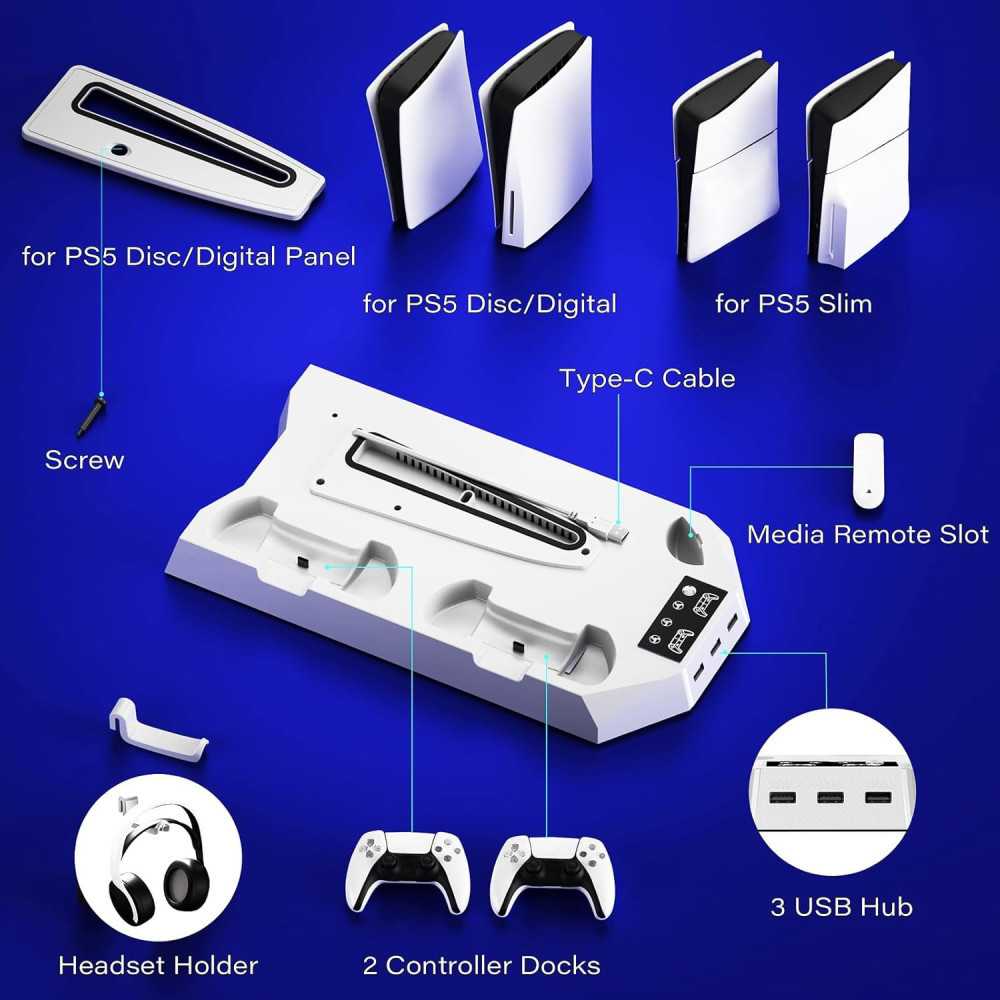 for PS5 Disc/Digital Panel

for PS5 Disc/Digital

for PS5 Slim

Type-C Cable

Screw

Media Remote Slot

3 USB Hub

Headset Holder

2 Controller Docks